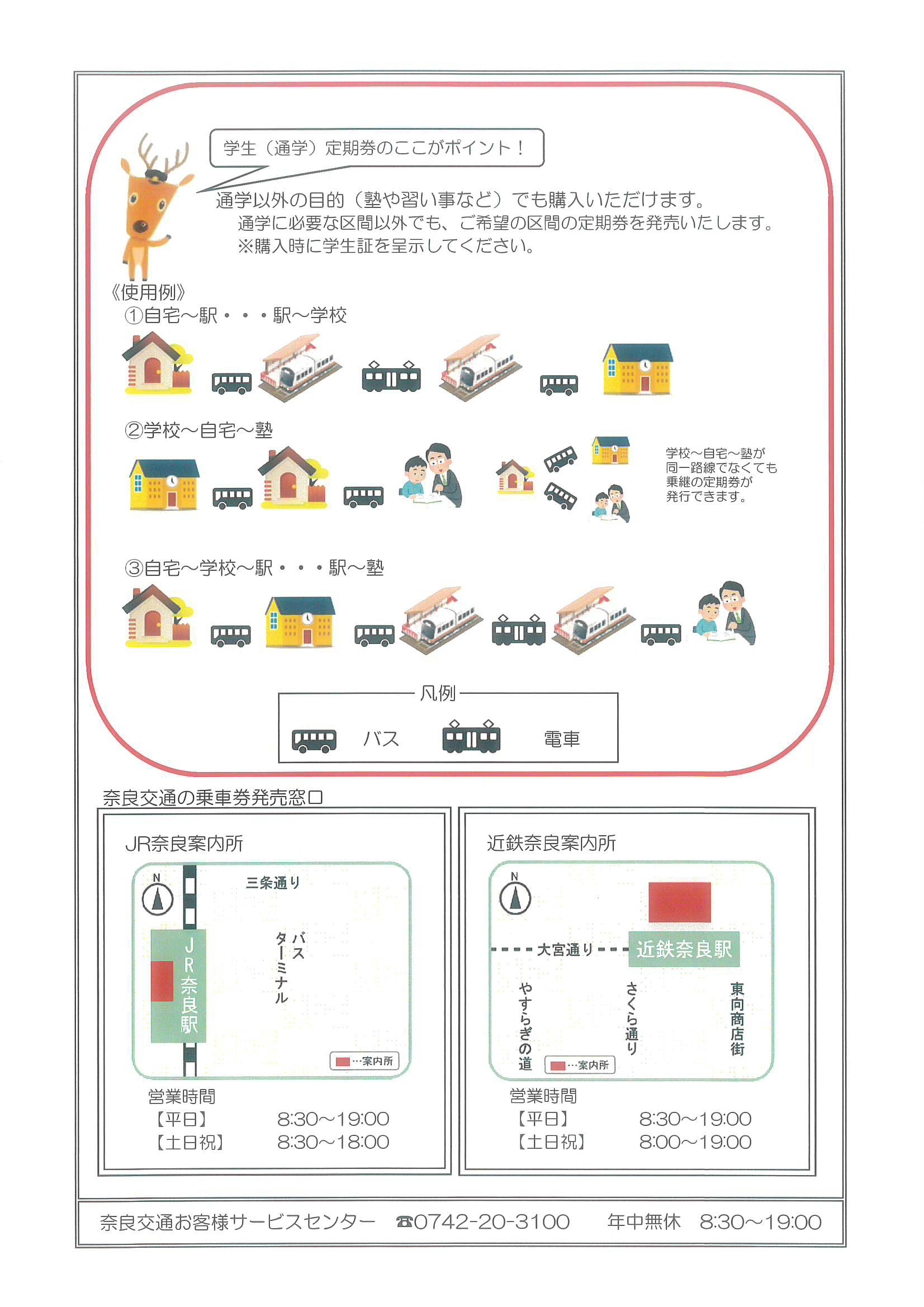 学生（通学）定期券のここがポイント！

通学以外の目的（塾や習い事など）でも購入いただけます。
通学に必要な区間以外でも、ご希望の区間の定期券を発売いたします。
※購入時に学生証を呈示してください。

《使用例》
①自宅～駅・・・駅～学校

②学校～自宅～塾

学校～自宅～塾が同一路線でなくても乗継の定期券が発行できます。

③自宅～学校～駅・・・駅～塾

凡例
バス　電車

奈良交通の乗車券発売窓口

JR奈良案内所

N
三条通り
バスターミナル
JR奈良駅
…案内所

営業時間
【平日】　8:30～19:00
【土日祝】　8:30～18:00

近鉄奈良案内所

N
大宮通り
近鉄奈良駅
やすらぎの道
さくら通り
東向商店街
…案内所

営業時間
【平日】　8:30～19:00
【土日祝】　8:00～19:00

奈良交通お客様サービスセンター　☎0742-20-3100　年中無休　8:30～19:00